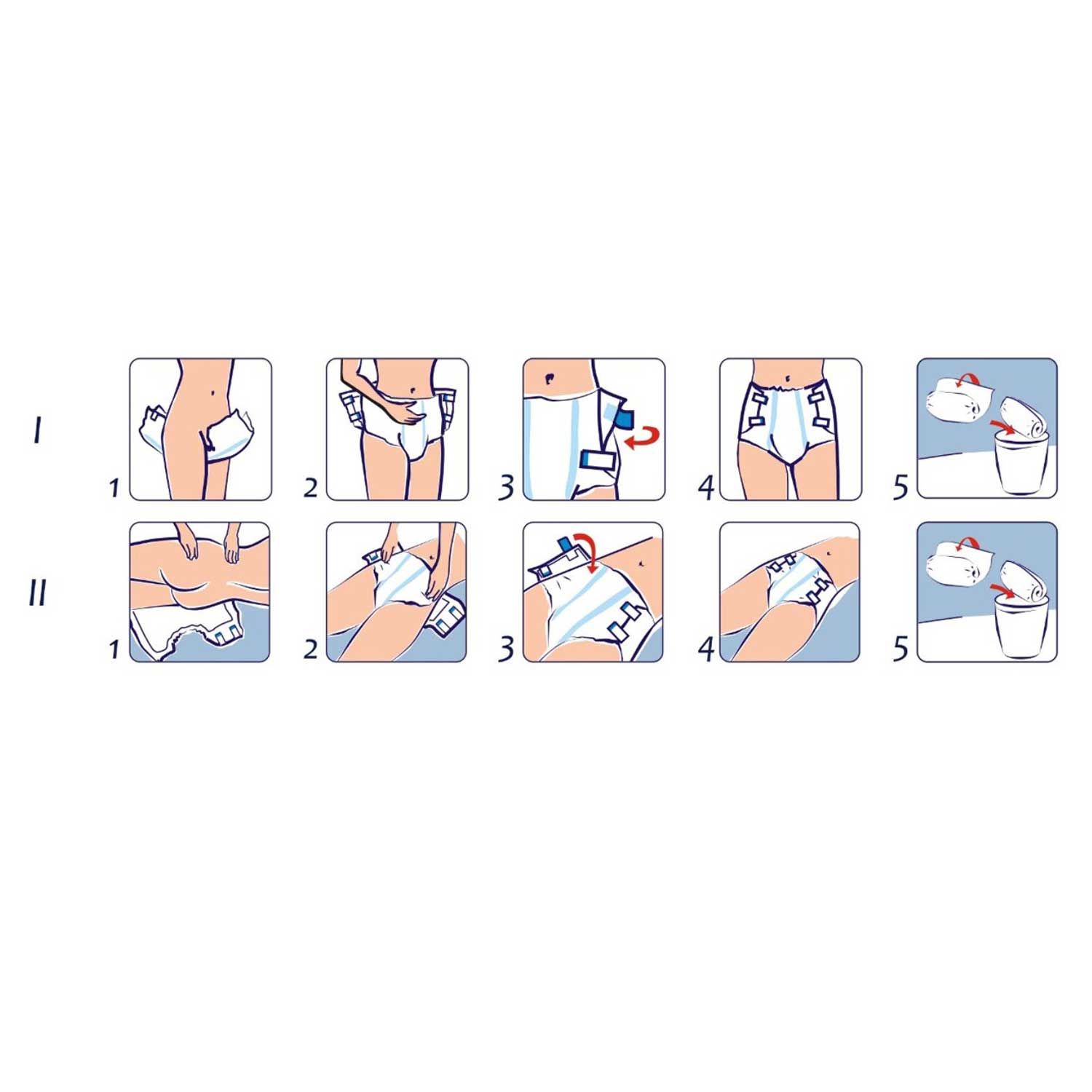 I

1 2 3 4 5

II

1 2 3 4 5